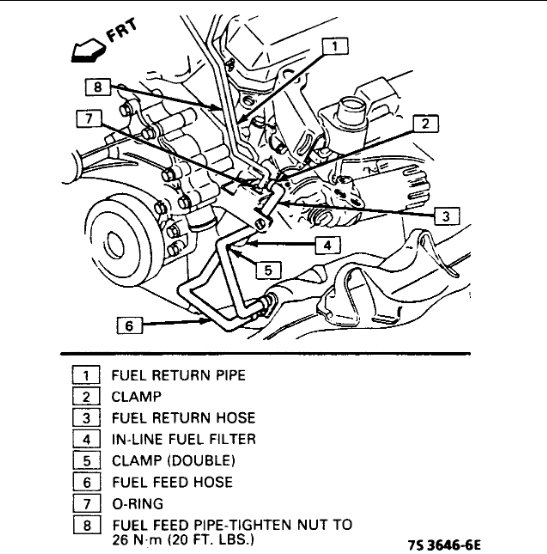 FRT

1
8
7
2
3
4
5
6

1 FUEL RETURN PIPE
2 CLAMP
3 FUEL RETURN HOSE
4 IN-LINE FUEL FILTER
5 CLAMP (DOUBLE)
6 FUEL FEED HOSE
7 O-RING
8 FUEL FEED PIPE-TIGHTEN NUT TO 26 N·m (20 FT. LBS.)

7S 3646-6E