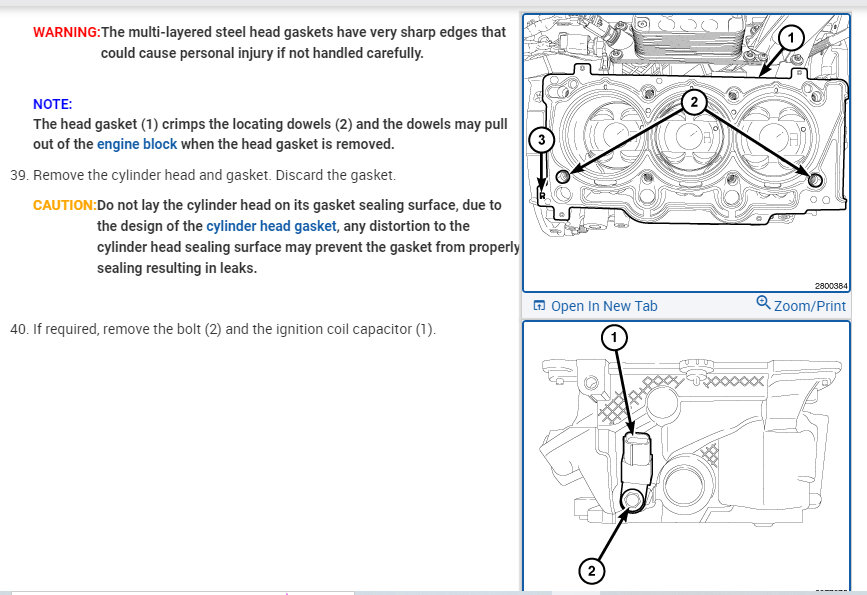 WARNING:The multi-layered steel head gaskets have very sharp edges that could cause personal injury if not handled carefully.

NOTE:
The head gasket (1) crimps the locating dowels (2) and the dowels may pull out of the engine block when the head gasket is removed.

39. Remove the cylinder head and gasket. Discard the gasket.

CAUTION:Do not lay the cylinder head on its gasket sealing surface, due to the design of the cylinder head gasket, any distortion to the cylinder head sealing surface may prevent the gasket from properly sealing resulting in leaks.

40. If required, remove the bolt (2) and the ignition coil capacitor (1).

1
2
3
R
2800384

Open In New Tab
Zoom/Print

1
2