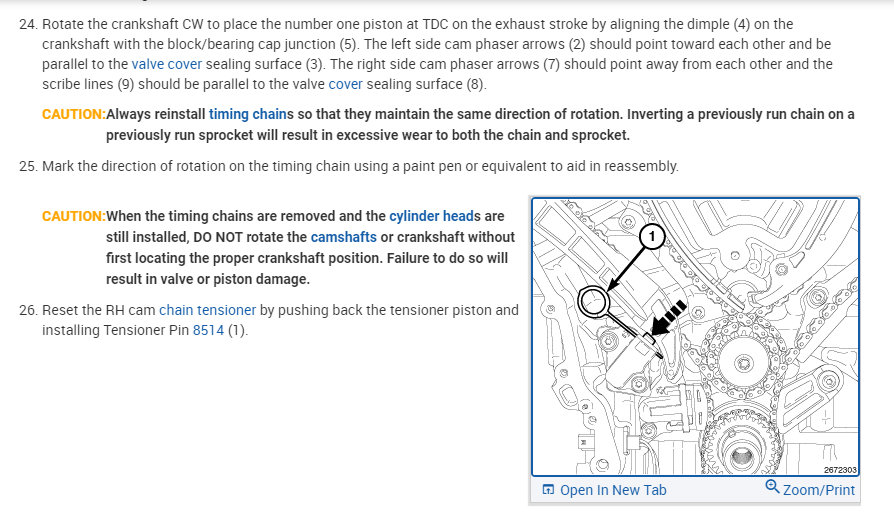 24. Rotate the crankshaft CW to place the number one piston at TDC on the exhaust stroke by aligning the dimple (4) on the crankshaft with the block/bearing cap junction (5). The left side cam phaser arrows (2) should point toward each other and be parallel to the valve cover sealing surface (3). The right side cam phaser arrows (7) should point away from each other and the scribe lines (9) should be parallel to the valve cover sealing surface (8).

CAUTION:Always reinstall timing chains so that they maintain the same direction of rotation. Inverting a previously run chain on a previously run sprocket will result in excessive wear to both the chain and sprocket.

25. Mark the direction of rotation on the timing chain using a paint pen or equivalent to aid in reassembly.

CAUTION:When the timing chains are removed and the cylinder heads are still installed, DO NOT rotate the camshafts or crankshaft without first locating the proper crankshaft position. Failure to do so will result in valve or piston damage.

26. Reset the RH cam chain tensioner by pushing back the tensioner piston and installing Tensioner Pin 8514 (1).

1

2672303

Open In New Tab

Zoom/Print