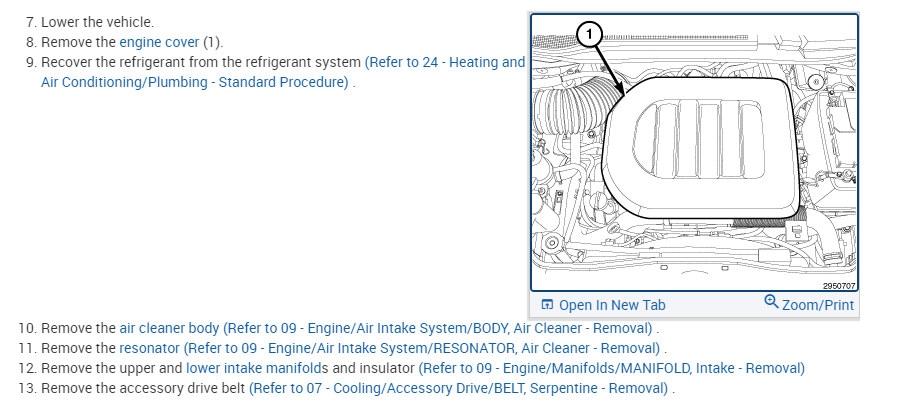 7. Lower the vehicle.
8. Remove the engine cover (1).
9. Recover the refrigerant from the refrigerant system (Refer to 24 - Heating and Air Conditioning/Plumbing - Standard Procedure) .

1

2950707

Open In New Tab
Zoom/Print

10. Remove the air cleaner body (Refer to 09 - Engine/Air Intake System/BODY, Air Cleaner - Removal) .
11. Remove the resonator (Refer to 09 - Engine/Air Intake System/RESONATOR, Air Cleaner - Removal) .
12. Remove the upper and lower intake manifolds and insulator (Refer to 09 - Engine/Manifolds/MANIFOLD, Intake - Removal)
13. Remove the accessory drive belt (Refer to 07 - Cooling/Accessory Drive/BELT, Serpentine - Removal) .