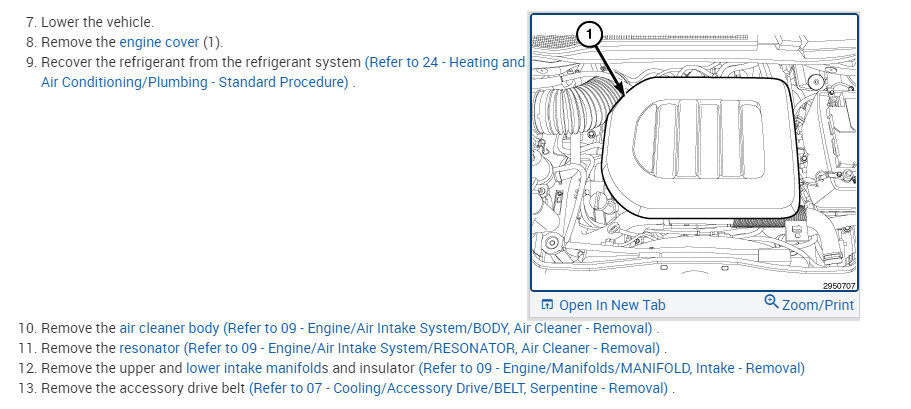 7. Lower the vehicle.
8. Remove the engine cover (1).
9. Recover the refrigerant from the refrigerant system (Refer to 24 - Heating and Air Conditioning/Plumbing - Standard Procedure) .

1

2950707

Open In New Tab

Zoom/Print

10. Remove the air cleaner body (Refer to 09 - Engine/Air Intake System/BODY, Air Cleaner - Removal) .
11. Remove the resonator (Refer to 09 - Engine/Air Intake System/RESONATOR, Air Cleaner - Removal) .
12. Remove the upper and lower intake manifolds and insulator (Refer to 09 - Engine/Manifolds/MANIFOLD, Intake - Removal)
13. Remove the accessory drive belt (Refer to 07 - Cooling/Accessory Drive/BELT, Serpentine - Removal) .