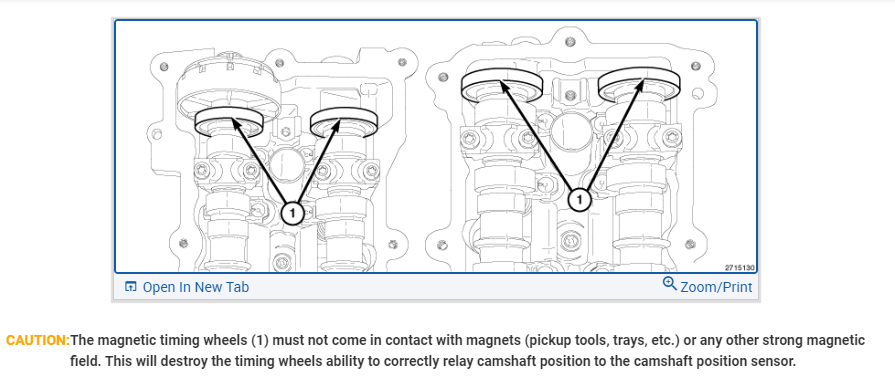 1

1

2715130

Open In New Tab

Zoom/Print

CAUTION:The magnetic timing wheels (1) must not come in contact with magnets (pickup tools, trays, etc.) or any other strong magnetic field. This will destroy the timing wheels ability to correctly relay camshaft position to the camshaft position sensor.