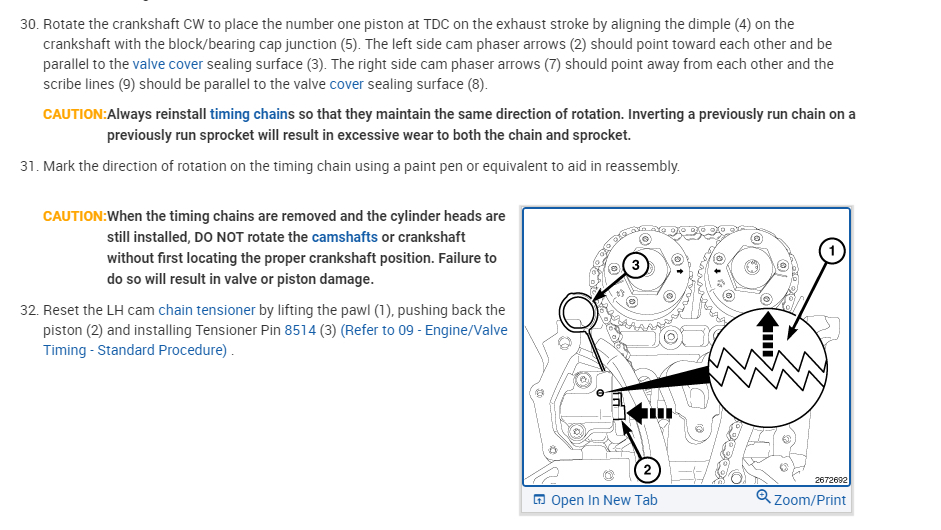 30. Rotate the crankshaft CW to place the number one piston at TDC on the exhaust stroke by aligning the dimple (4) on the crankshaft with the block/bearing cap junction (5). The left side cam phaser arrows (2) should point toward each other and be parallel to the valve cover sealing surface (3). The right side cam phaser arrows (7) should point away from each other and the scribe lines (9) should be parallel to the valve cover sealing surface (8).

CAUTION:Always reinstall timing chains so that they maintain the same direction of rotation. Inverting a previously run chain on a previously run sprocket will result in excessive wear to both the chain and sprocket.

31. Mark the direction of rotation on the timing chain using a paint pen or equivalent to aid in reassembly.

CAUTION:When the timing chains are removed and the cylinder heads are still installed, DO NOT rotate the camshafts or crankshaft without first locating the proper crankshaft position. Failure to do so will result in valve or piston damage.

32. Reset the LH cam chain tensioner by lifting the pawl (1), pushing back the piston (2) and installing Tensioner Pin 8514 (3) (Refer to 09 - Engine/Valve Timing - Standard Procedure) .

3

1

2

2672692

Open In New Tab

Zoom/Print