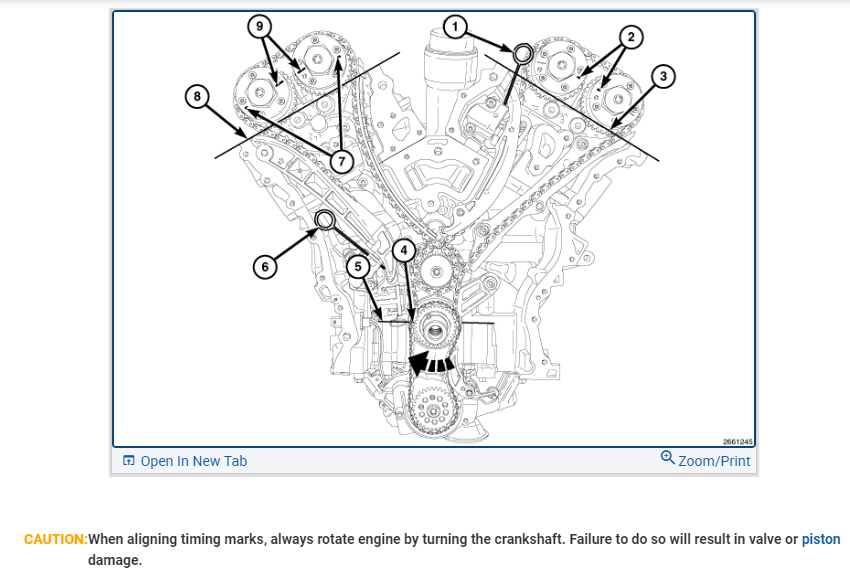 9
1
2
3
8
7
6
5
4
2661245
Open In New Tab
Zoom/Print

CAUTION:When aligning timing marks, always rotate engine by turning the crankshaft. Failure to do so will result in valve or piston damage.