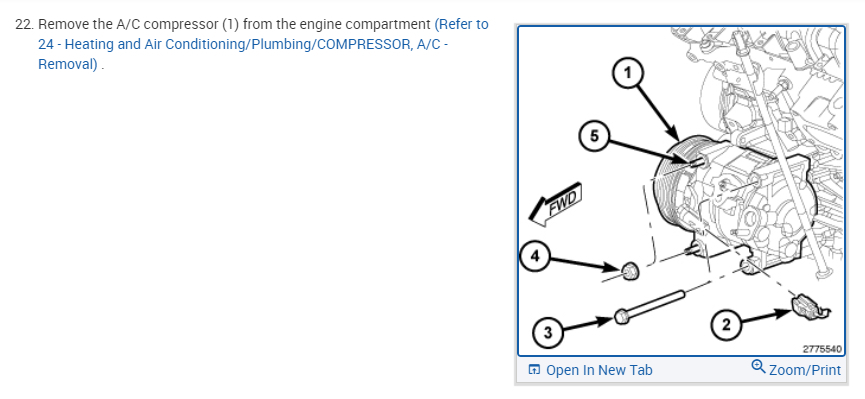 22. Remove the A/C compressor (1) from the engine compartment (Refer to 24 - Heating and Air Conditioning/Plumbing/COMPRESSOR, A/C - Removal) .

1
5
FWD
4
3
2
2775540

Open In New Tab
Zoom/Print