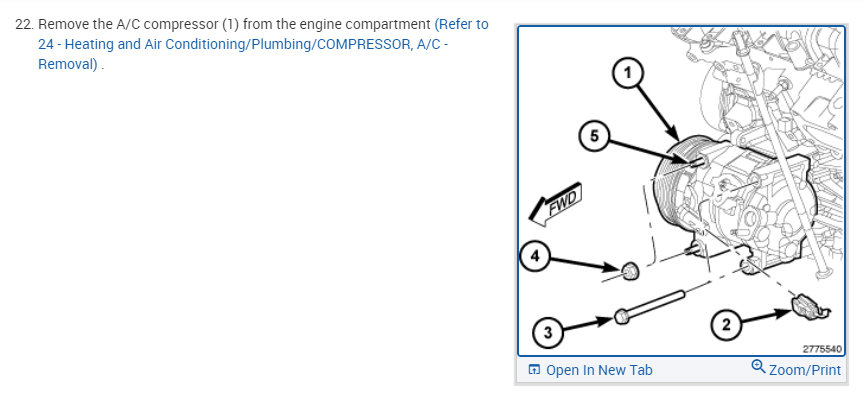 22. Remove the A/C compressor (1) from the engine compartment (Refer to 24 - Heating and Air Conditioning/Plumbing/COMPRESSOR, A/C - Removal) .

1

5

FWD

4

3

2

2775540

Open In New Tab

Zoom/Print