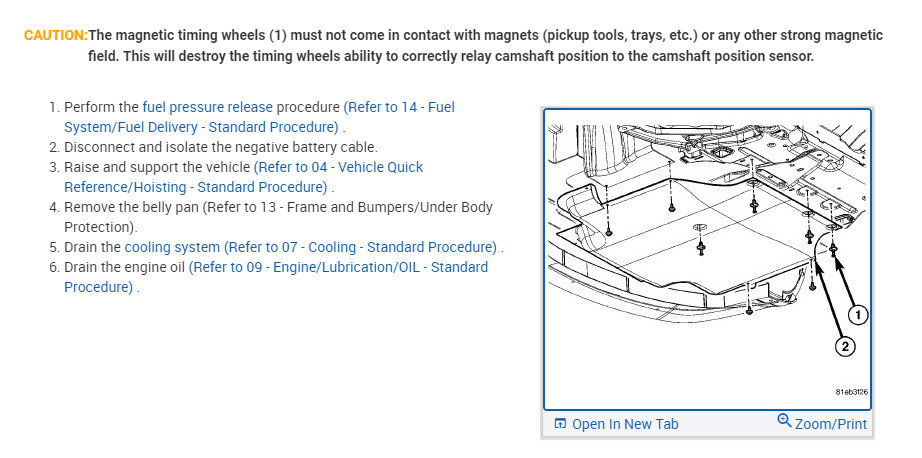 CAUTION:The magnetic timing wheels (1) must not come in contact with magnets (pickup tools, trays, etc.) or any other strong magnetic field. This will destroy the timing wheels ability to correctly relay camshaft position to the camshaft position sensor.

1. Perform the fuel pressure release procedure (Refer to 14 - Fuel System/Fuel Delivery - Standard Procedure) .
2. Disconnect and isolate the negative battery cable.
3. Raise and support the vehicle (Refer to 04 - Vehicle Quick Reference/Hoisting - Standard Procedure) .
4. Remove the belly pan (Refer to 13 - Frame and Bumpers/Under Body Protection).
5. Drain the cooling system (Refer to 07 - Cooling - Standard Procedure) .
6. Drain the engine oil (Refer to 09 - Engine/Lubrication/OIL - Standard Procedure) .

1
2
81eb3126

Open In New Tab
Zoom/Print