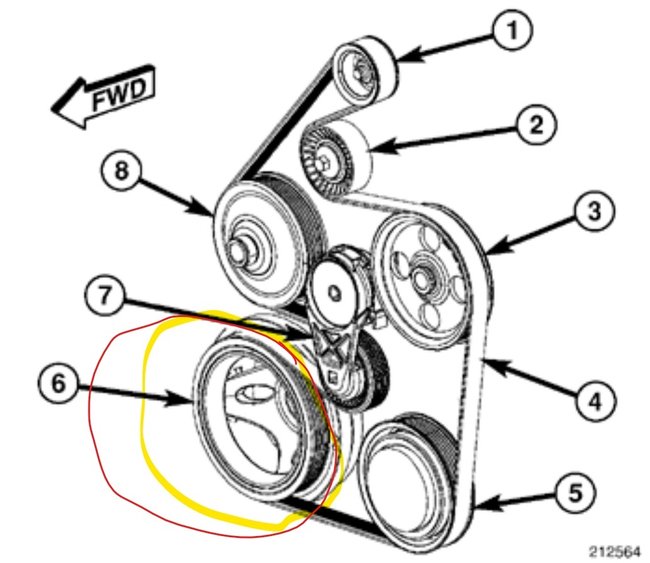 FWD
1
2
8
3
7
6
4
5
212564