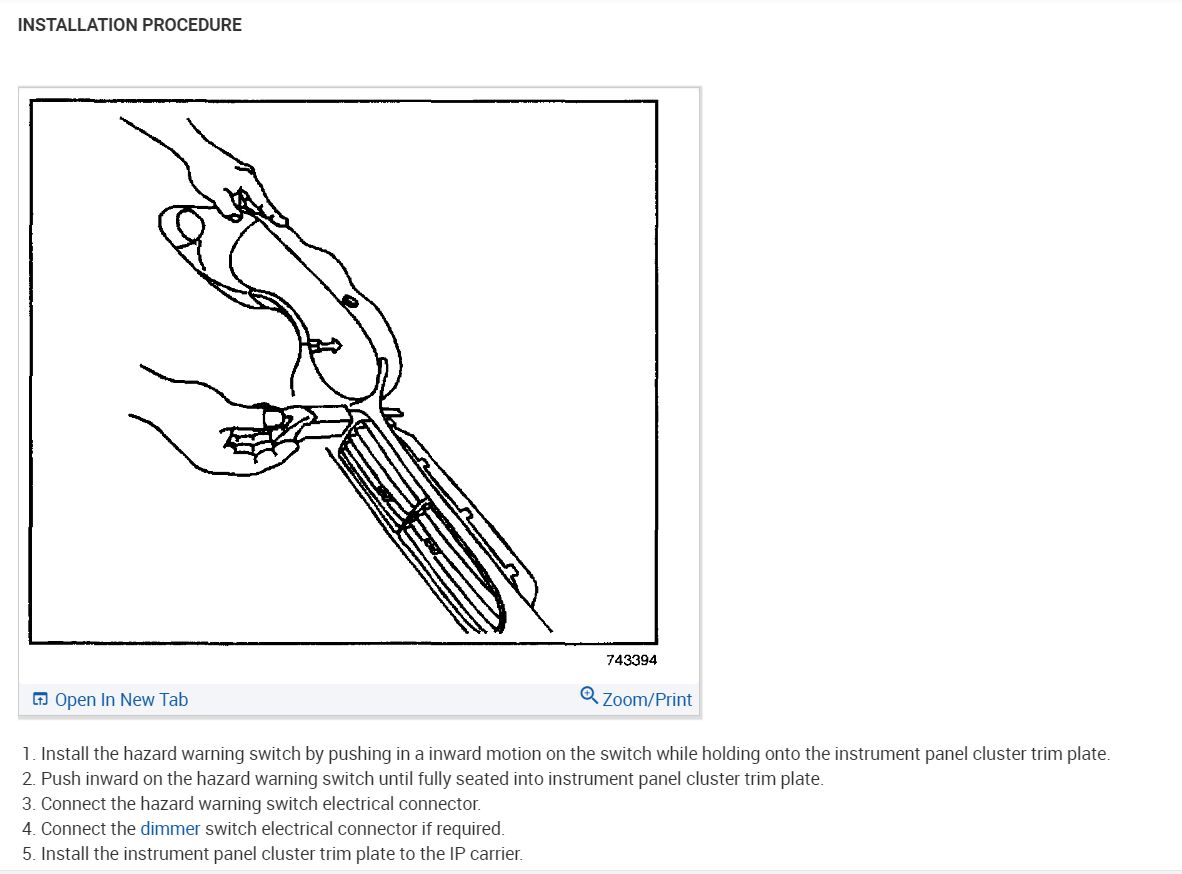 INSTALLATION PROCEDURE

743394

Open In New Tab

Zoom/Print

1. Install the hazard warning switch by pushing in a inward motion on the switch while holding onto the instrument panel cluster trim plate.
2. Push inward on the hazard warning switch until fully seated into instrument panel cluster trim plate.
3. Connect the hazard warning switch electrical connector.
4. Connect the dimmer switch electrical connector if required.
5. Install the instrument panel cluster trim plate to the IP carrier.