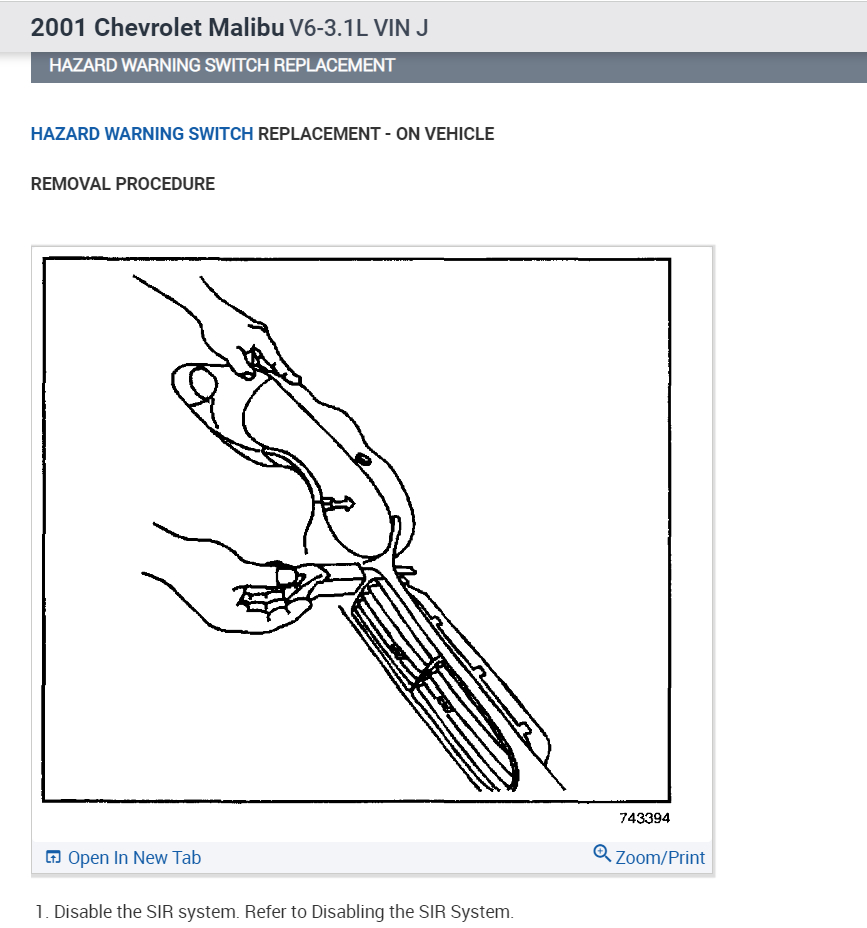 2001 Chevrolet Malibu V6-3.1L VIN J

HAZARD WARNING SWITCH REPLACEMENT

HAZARD WARNING SWITCH REPLACEMENT - ON VEHICLE

REMOVAL PROCEDURE

743394

Open In New Tab

Zoom/Print

1. Disable the SIR system. Refer to Disabling the SIR System.