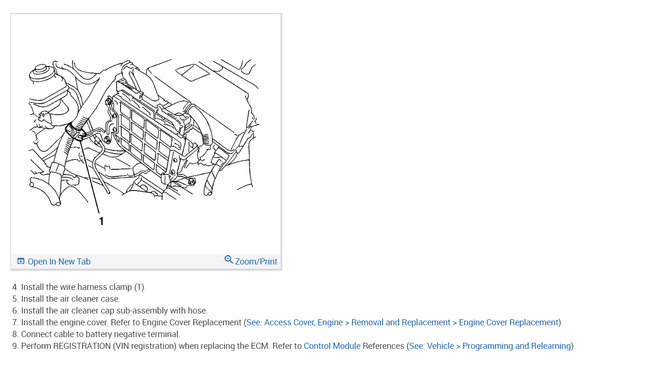 1

Open In New Tab

Zoom/Print

4. Install the wire harness clamp (1).
5. Install the air cleaner case.
6. Install the air cleaner cap sub-assembly with hose.
7. Install the engine cover. Refer to Engine Cover Replacement (See: Access Cover, Engine > Removal and Replacement > Engine Cover Replacement)
8. Connect cable to battery negative terminal.
9. Perform REGISTRATION (VIN registration) when replacing the ECM. Refer to Control Module References (See: Vehicle > Programming and Relearning)