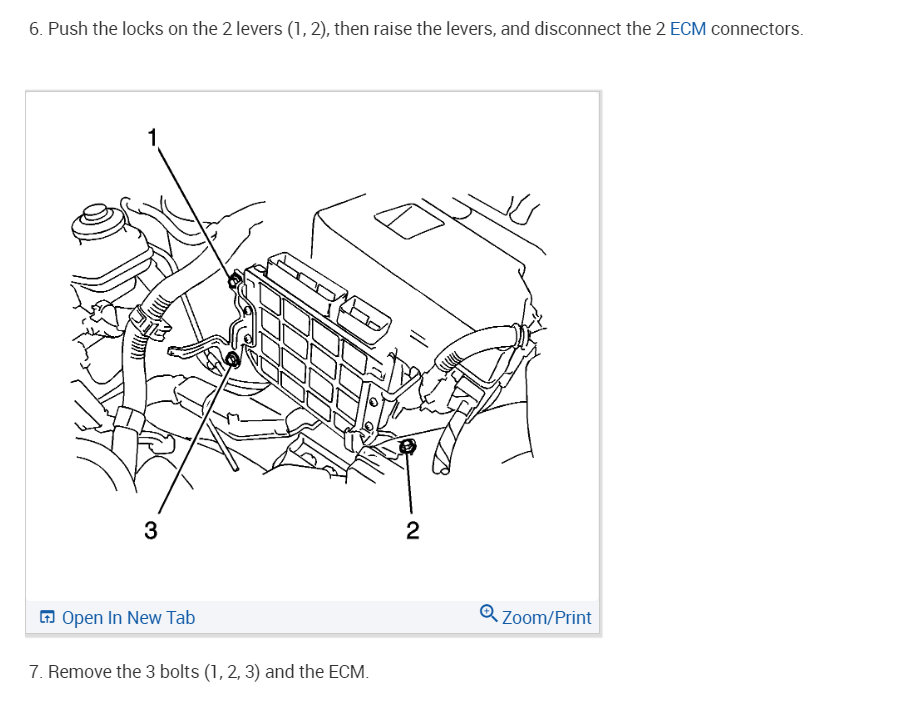 6. Push the locks on the 2 levers (1, 2), then raise the levers, and disconnect the 2 ECM connectors.

1

3

2

Open In New Tab

Zoom/Print

7. Remove the 3 bolts (1, 2, 3) and the ECM.