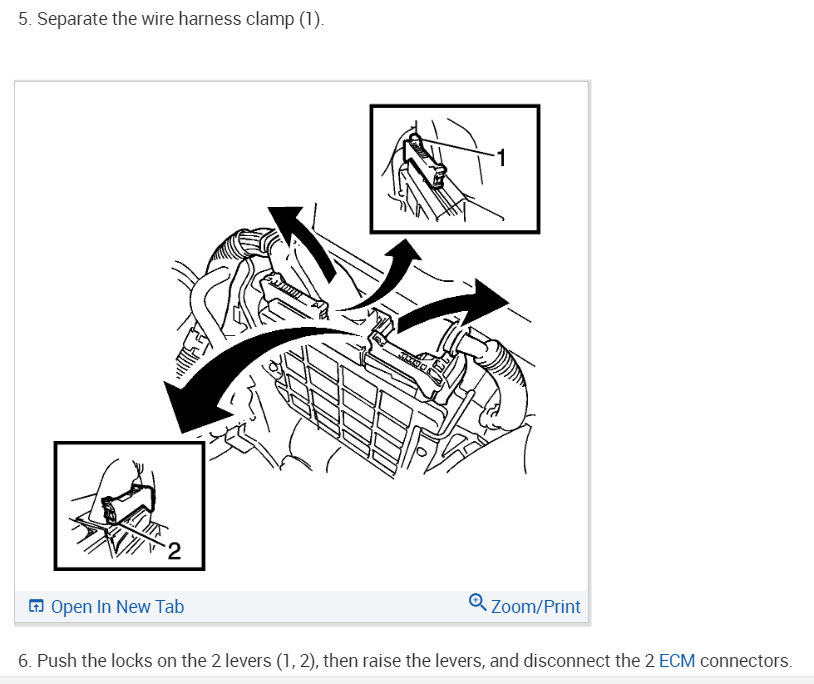 5. Separate the wire harness clamp (1).

1

2

Open In New Tab

Zoom/Print

6. Push the locks on the 2 levers (1, 2), then raise the levers, and disconnect the 2 ECM connectors.