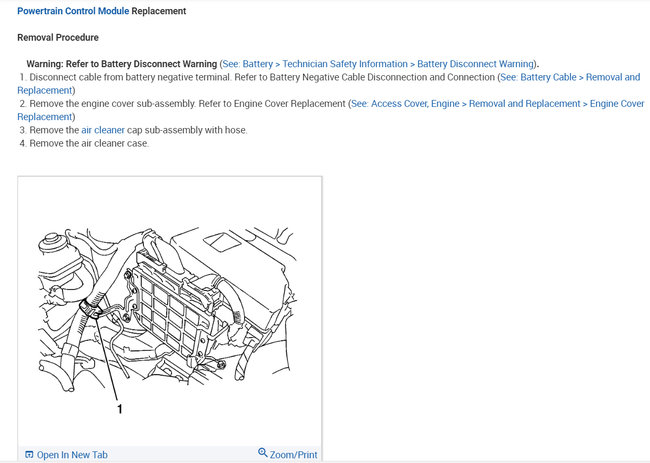 Powertrain Control Module Replacement

Removal Procedure

Warning: Refer to Battery Disconnect Warning (See: Battery > Technician Safety Information > Battery Disconnect Warning).

1. Disconnect cable from battery negative terminal. Refer to Battery Negative Cable Disconnection and Connection (See: Battery Cable > Removal and Replacement)

2. Remove the engine cover sub-assembly. Refer to Engine Cover Replacement (See: Access Cover, Engine > Removal and Replacement > Engine Cover Replacement)

3. Remove the air cleaner cap sub-assembly with hose.

4. Remove the air cleaner case.

1

Open In New Tab

Zoom/Print