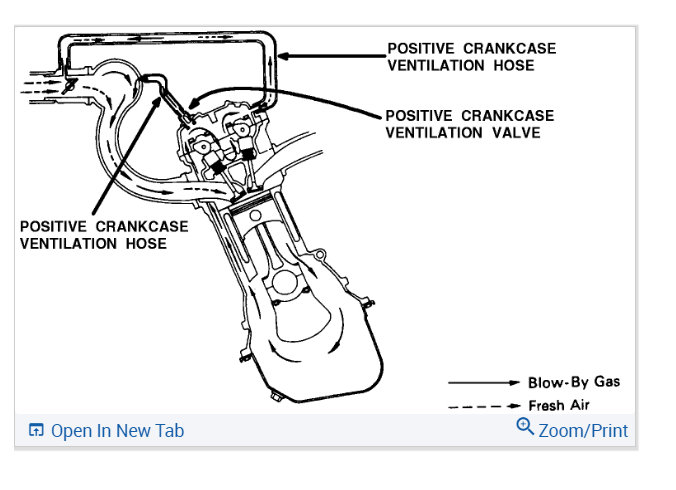 POSITIVE CRANKCASE VENTILATION HOSE

POSITIVE CRANKCASE VENTILATION VALVE

POSITIVE CRANKCASE VENTILATION HOSE

Blow-By Gas

Fresh Air

Open In New Tab

Zoom/Print