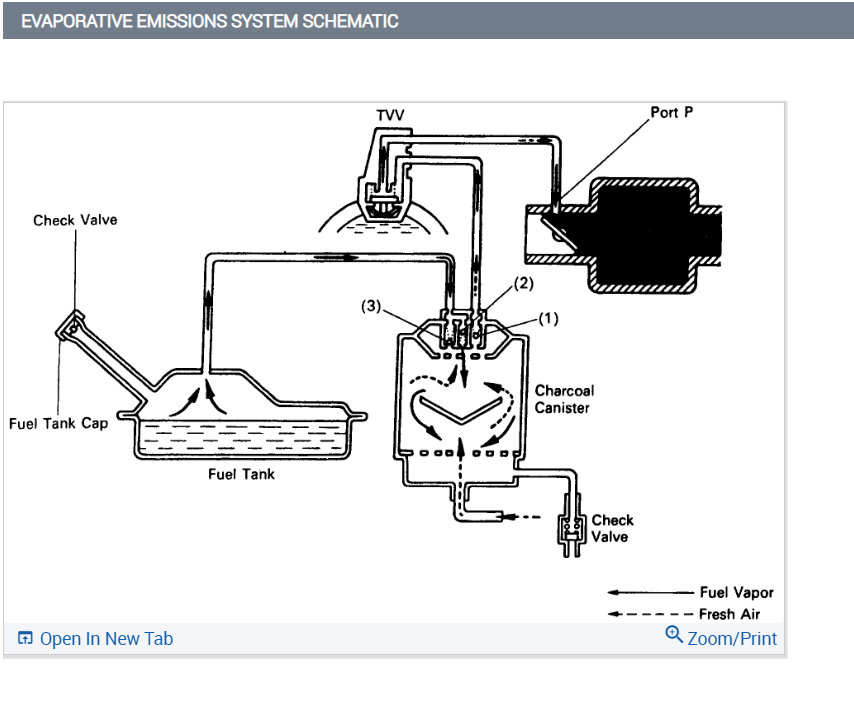 EVAPORATIVE EMISSIONS SYSTEM SCHEMATIC

TVV

Port P

Check Valve

(2)

(3)

(1)

Charcoal Canister

Fuel Tank Cap

Fuel Tank

Check Valve

Fuel Vapor

Fresh Air

Open In New Tab

Zoom/Print