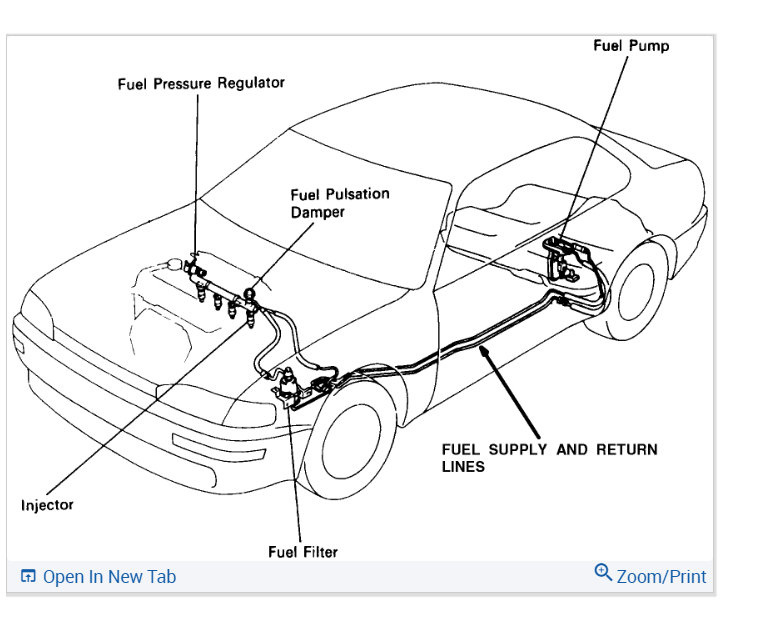 Fuel Pump

Fuel Pressure Regulator

Fuel Pulsation Damper

FUEL SUPPLY AND RETURN LINES

Injector

Fuel Filter

Open In New Tab

Zoom/Print