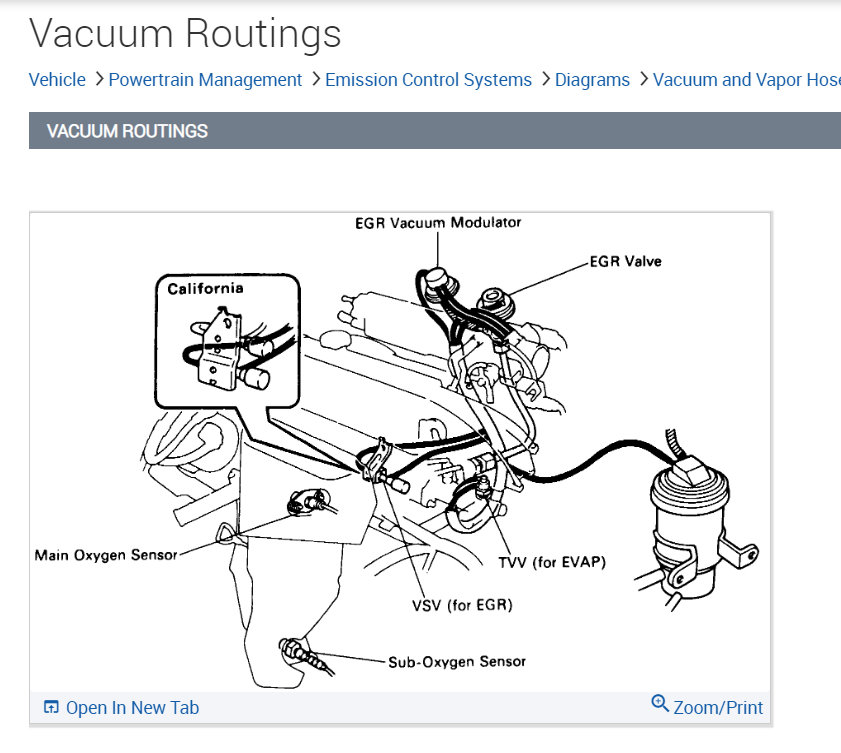 Vacuum Routings

Vehicle > Powertrain Management > Emission Control Systems > Diagrams > Vacuum and Vapor Hose

VACUUM ROUTINGS

EGR Vacuum Modulator

EGR Valve

California

Main Oxygen Sensor

TVV (for EVAP)

VSV (for EGR)

Sub-Oxygen Sensor

Open In New Tab

Zoom/Print