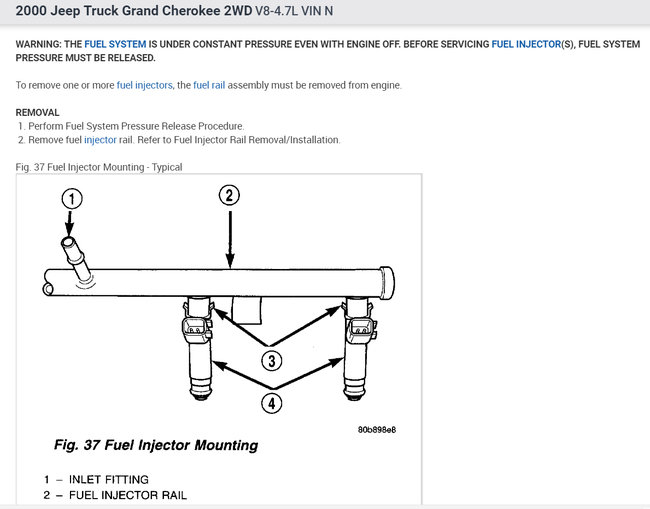 2000 Jeep Truck Grand Cherokee 2WD V8-4.7L VIN N

WARNING: THE FUEL SYSTEM IS UNDER CONSTANT PRESSURE EVEN WITH ENGINE OFF. BEFORE SERVICING FUEL INJECTOR(S), FUEL SYSTEM PRESSURE MUST BE RELEASED.

To remove one or more fuel injectors, the fuel rail assembly must be removed from engine.

REMOVAL
1. Perform Fuel System Pressure Release Procedure.
2. Remove fuel injector rail. Refer to Fuel Injector Rail Removal/Installation.

Fig. 37 Fuel Injector Mounting - Typical

1

2

3

4

80b898e8

Fig. 37 Fuel Injector Mounting

1 – INLET FITTING
2 – FUEL INJECTOR RAIL