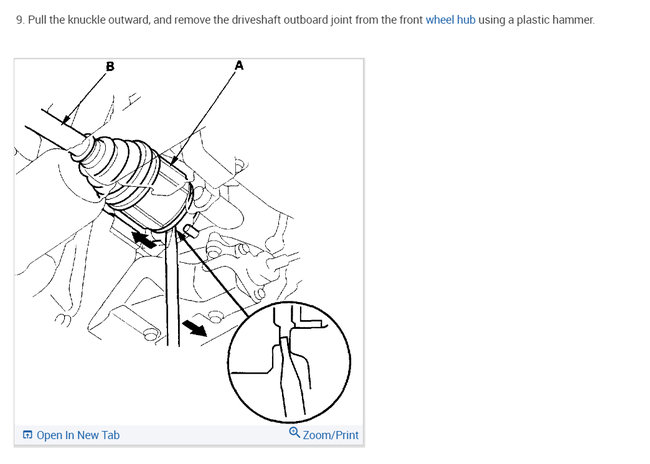 9. Pull the knuckle outward, and remove the driveshaft outboard joint from the front wheel hub using a plastic hammer.

B

A

Open In New Tab

Zoom/Print