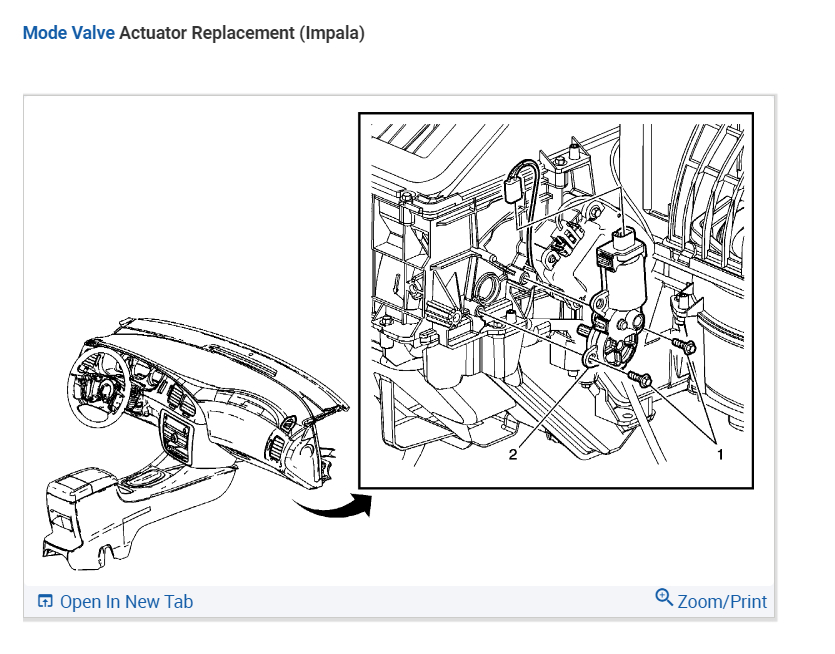 Mode Valve Actuator Replacement (Impala)

2

1

Open In New Tab

Zoom/Print