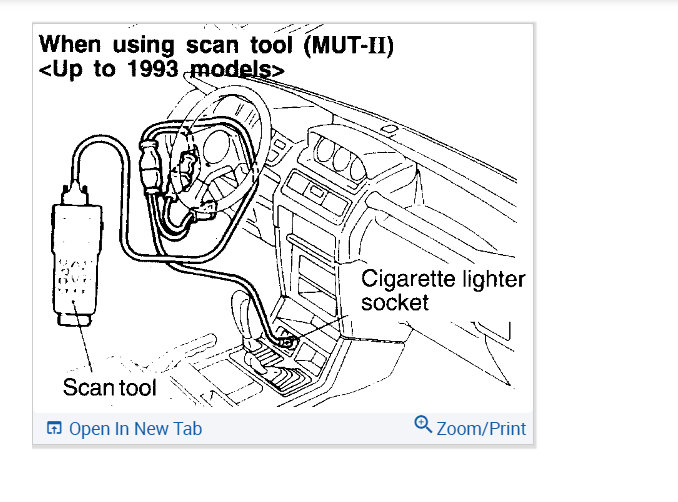 When using scan tool (MUT-II)
<Up to 1993 models>

Cigarette lighter socket

Scan tool

Open In New Tab

Zoom/Print