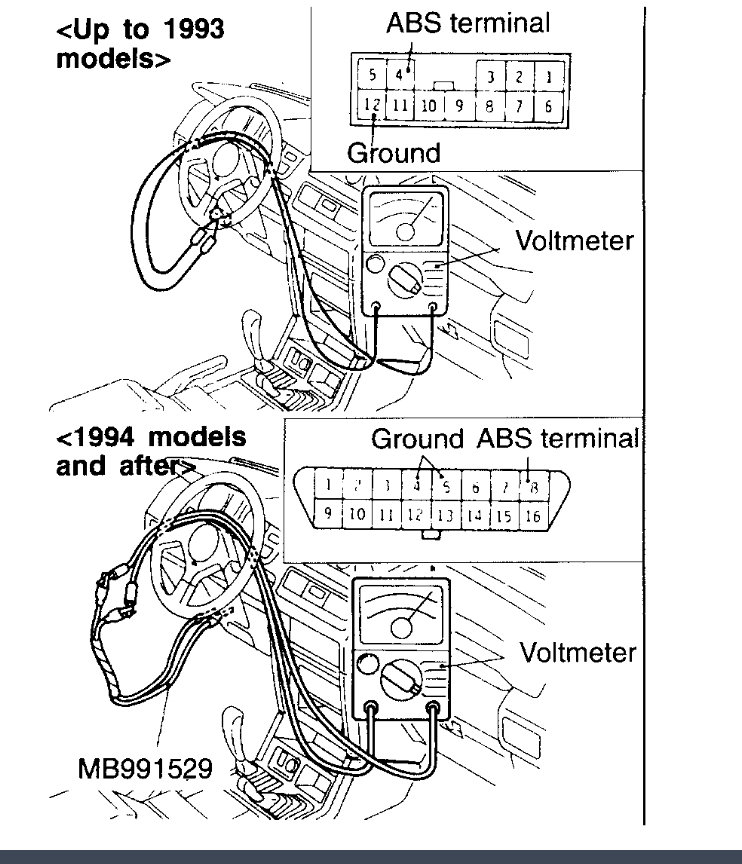 <Up to 1993 models>

ABS terminal

| 5 | 4 | | 3 | 2 | 1 |
|---|---|---|---|---|---|
| 12 | 11 | 10 | 9 | 8 | 7 | 6 |

Ground

Voltmeter

<1994 models and after>

Ground ABS terminal

| 1 | 2 | 3 | 4 | 5 | 6 | 7 | 8 |
|---|---|---|---|---|---|---|---|
| 9 | 10 | 11 | 12 | 13 | 14 | 15 | 16 |

Voltmeter

MB991529