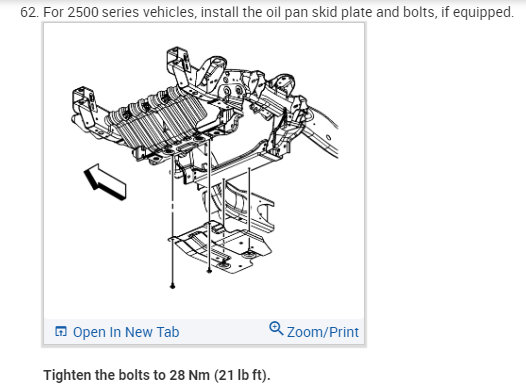 62. For 2500 series vehicles, install the oil pan skid plate and bolts, if equipped.

Open In New Tab
Zoom/Print

Tighten the bolts to 28 Nm (21 lb ft).