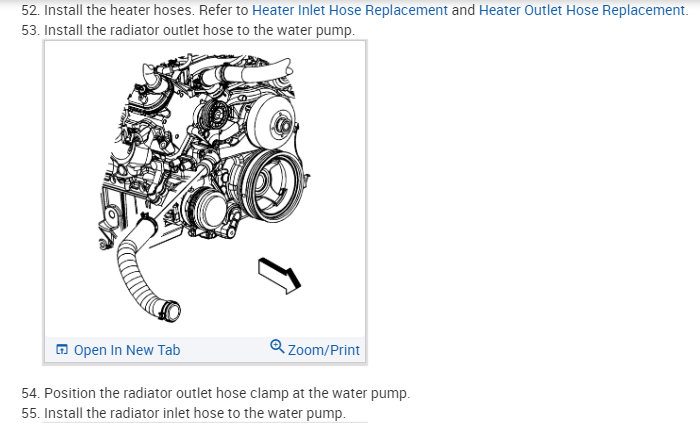 52. Install the heater hoses. Refer to Heater Inlet Hose Replacement and Heater Outlet Hose Replacement.

53. Install the radiator outlet hose to the water pump.

Open In New Tab

Zoom/Print

54. Position the radiator outlet hose clamp at the water pump.

55. Install the radiator inlet hose to the water pump.