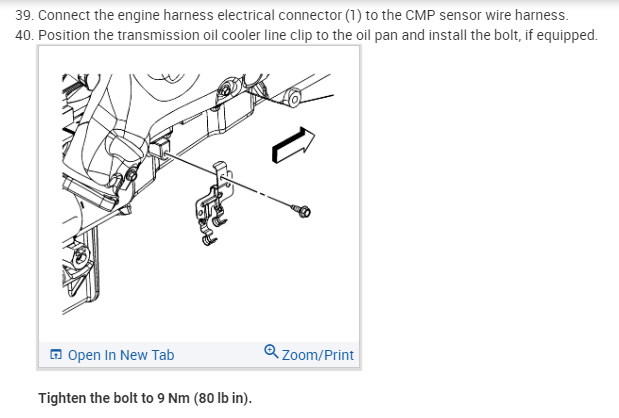 39. Connect the engine harness electrical connector (1) to the CMP sensor wire harness.
40. Position the transmission oil cooler line clip to the oil pan and install the bolt, if equipped.

Open In New Tab
Zoom/Print

Tighten the bolt to 9 Nm (80 lb in).