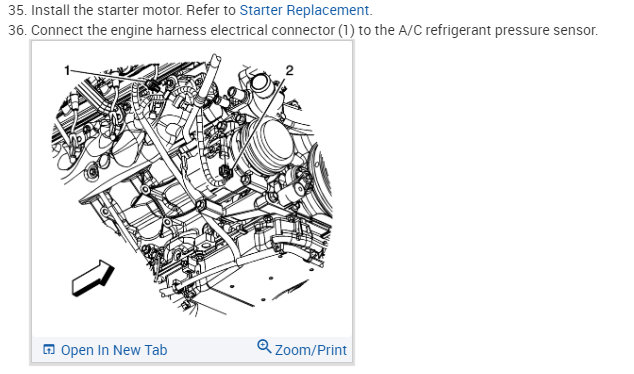 35. Install the starter motor. Refer to Starter Replacement.

36. Connect the engine harness electrical connector (1) to the A/C refrigerant pressure sensor.

1

2

Open In New Tab

Zoom/Print