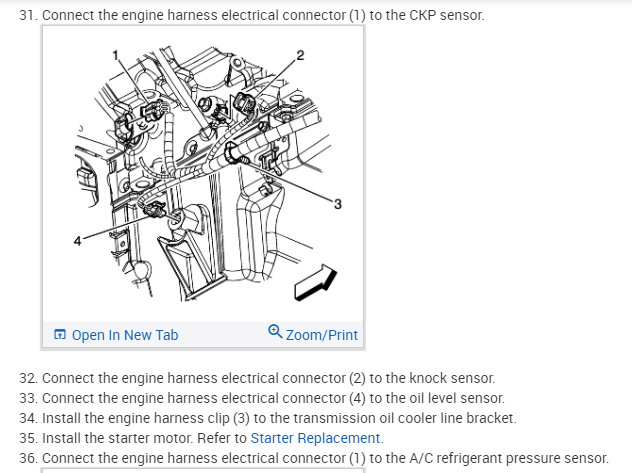 31. Connect the engine harness electrical connector (1) to the CKP sensor.

1
2
3
4

Open In New Tab
Zoom/Print

32. Connect the engine harness electrical connector (2) to the knock sensor.
33. Connect the engine harness electrical connector (4) to the oil level sensor.
34. Install the engine harness clip (3) to the transmission oil cooler line bracket.
35. Install the starter motor. Refer to Starter Replacement.
36. Connect the engine harness electrical connector (1) to the A/C refrigerant pressure sensor.