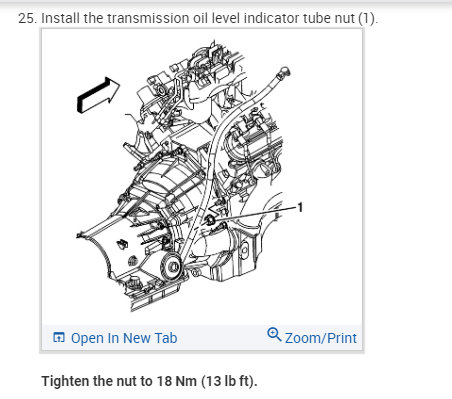 25. Install the transmission oil level indicator tube nut (1).

1

Open In New Tab

Zoom/Print

Tighten the nut to 18 Nm (13 lb ft).