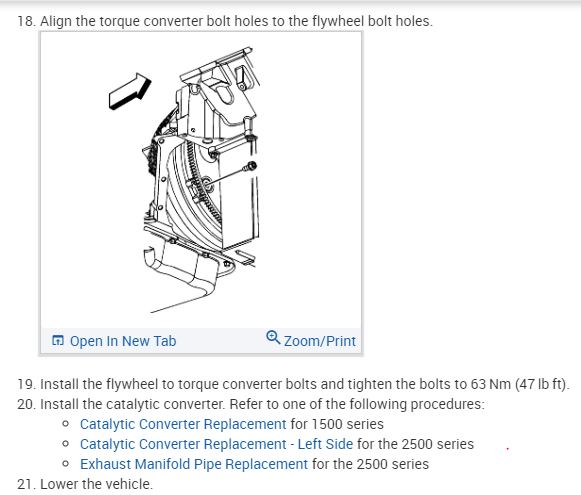 18. Align the torque converter bolt holes to the flywheel bolt holes.

Open In New Tab
Zoom/Print

19. Install the flywheel to torque converter bolts and tighten the bolts to 63 Nm (47 lb ft).
20. Install the catalytic converter. Refer to one of the following procedures:
- Catalytic Converter Replacement for 1500 series
- Catalytic Converter Replacement - Left Side for the 2500 series
- Exhaust Manifold Pipe Replacement for the 2500 series
21. Lower the vehicle.