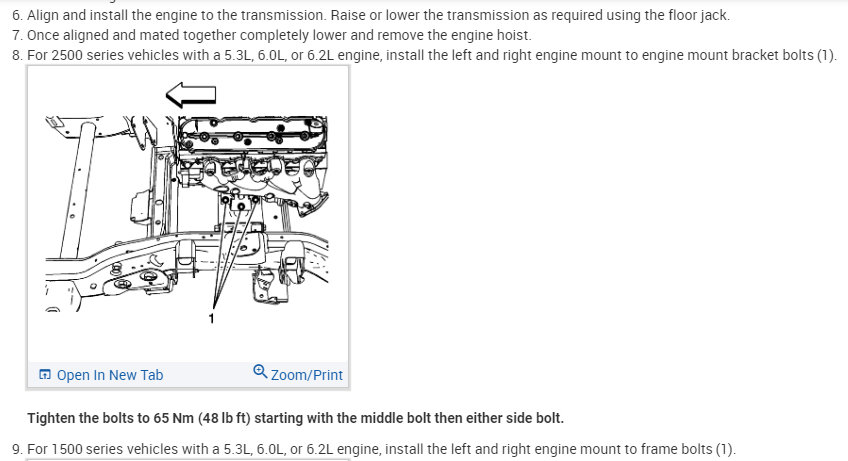 6. Align and install the engine to the transmission. Raise or lower the transmission as required using the floor jack.
7. Once aligned and mated together completely lower and remove the engine hoist.
8. For 2500 series vehicles with a 5.3L, 6.0L, or 6.2L engine, install the left and right engine mount to engine mount bracket bolts (1).

1

Open In New Tab
Zoom/Print

Tighten the bolts to 65 Nm (48 lb ft) starting with the middle bolt then either side bolt.

9. For 1500 series vehicles with a 5.3L, 6.0L, or 6.2L engine, install the left and right engine mount to frame bolts (1).