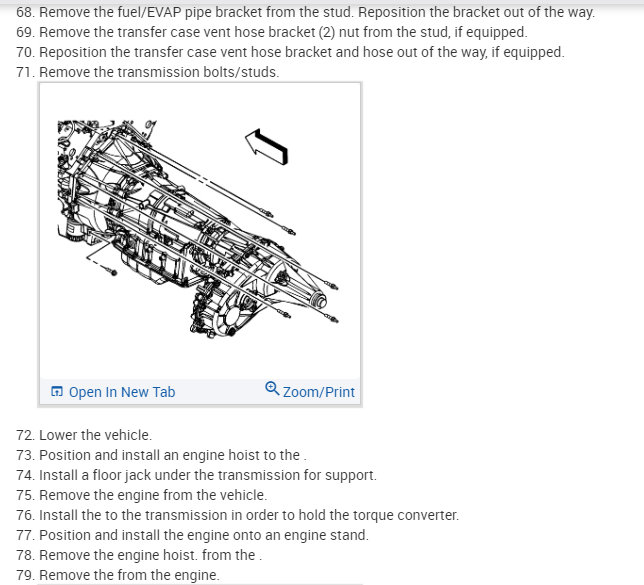 68. Remove the fuel/EVAP pipe bracket from the stud. Reposition the bracket out of the way.
69. Remove the transfer case vent hose bracket (2) nut from the stud, if equipped.
70. Reposition the transfer case vent hose bracket and hose out of the way, if equipped.
71. Remove the transmission bolts/studs.

Open In New Tab

Zoom/Print

72. Lower the vehicle.
73. Position and install an engine hoist to the .
74. Install a floor jack under the transmission for support.
75. Remove the engine from the vehicle.
76. Install the to the transmission in order to hold the torque converter.
77. Position and install the engine onto an engine stand.
78. Remove the engine hoist. from the .
79. Remove the from the engine.