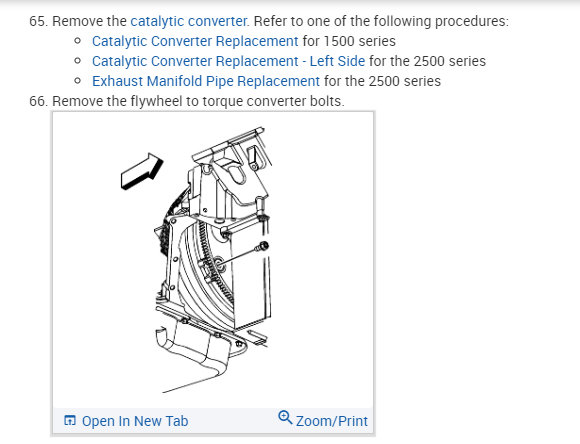 65. Remove the catalytic converter. Refer to one of the following procedures:

- Catalytic Converter Replacement for 1500 series
- Catalytic Converter Replacement - Left Side for the 2500 series
- Exhaust Manifold Pipe Replacement for the 2500 series

66. Remove the flywheel to torque converter bolts.

Open In New Tab

Zoom/Print