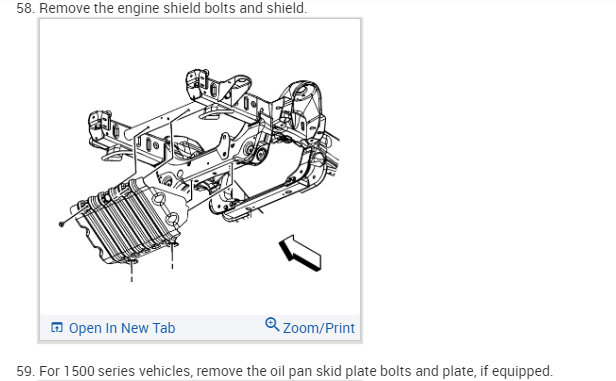 58. Remove the engine shield bolts and shield.

Open In New Tab

Zoom/Print

59. For 1500 series vehicles, remove the oil pan skid plate bolts and plate, if equipped.