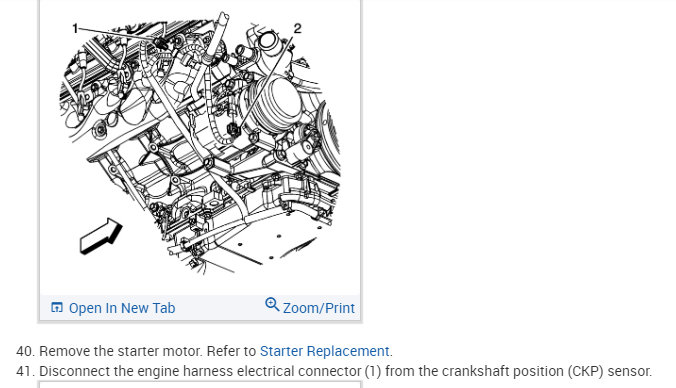 1
2

Open In New Tab
Zoom/Print

40. Remove the starter motor. Refer to Starter Replacement.
41. Disconnect the engine harness electrical connector (1) from the crankshaft position (CKP) sensor.