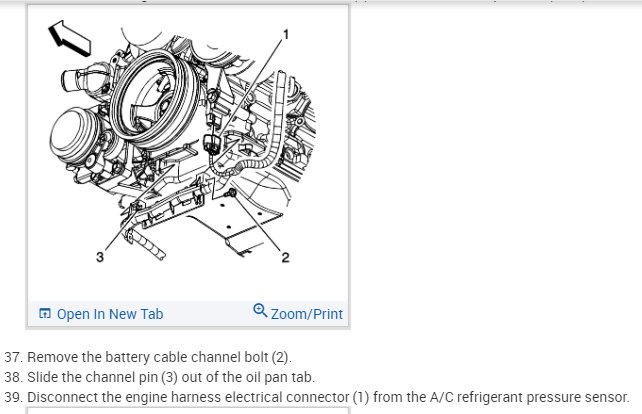 1

3

2

Open In New Tab

Zoom/Print

37. Remove the battery cable channel bolt (2).
38. Slide the channel pin (3) out of the oil pan tab.
39. Disconnect the engine harness electrical connector (1) from the A/C refrigerant pressure sensor.