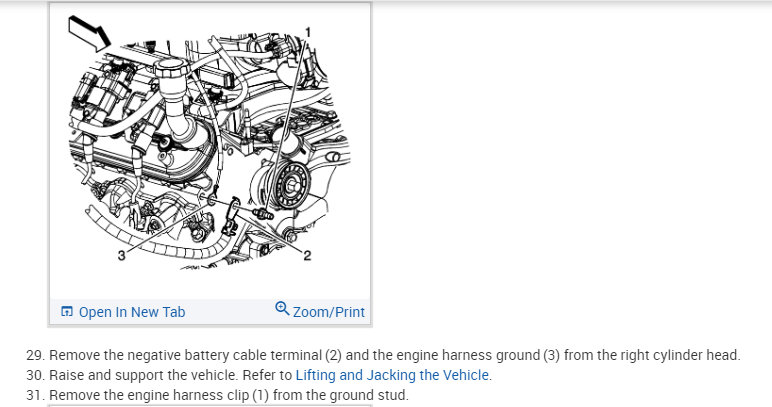 1

3

2

Open In New Tab

Zoom/Print

29. Remove the negative battery cable terminal (2) and the engine harness ground (3) from the right cylinder head.

30. Raise and support the vehicle. Refer to Lifting and Jacking the Vehicle.

31. Remove the engine harness clip (1) from the ground stud.