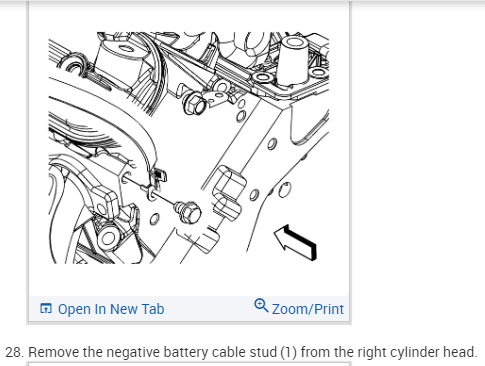 Open In New Tab

Zoom/Print

28. Remove the negative battery cable stud (1) from the right cylinder head.