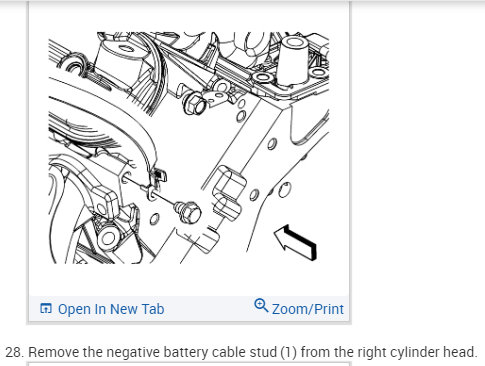 Open In New Tab

Zoom/Print

28. Remove the negative battery cable stud (1) from the right cylinder head.