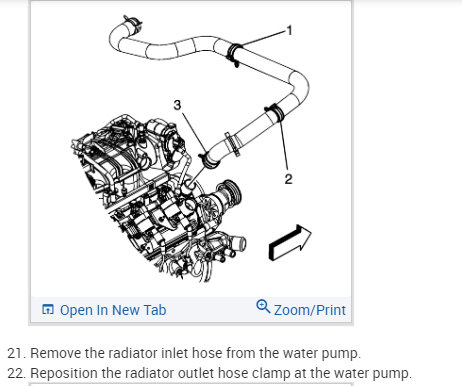 1
3
2

Open In New Tab
Zoom/Print

21. Remove the radiator inlet hose from the water pump.
22. Reposition the radiator outlet hose clamp at the water pump.