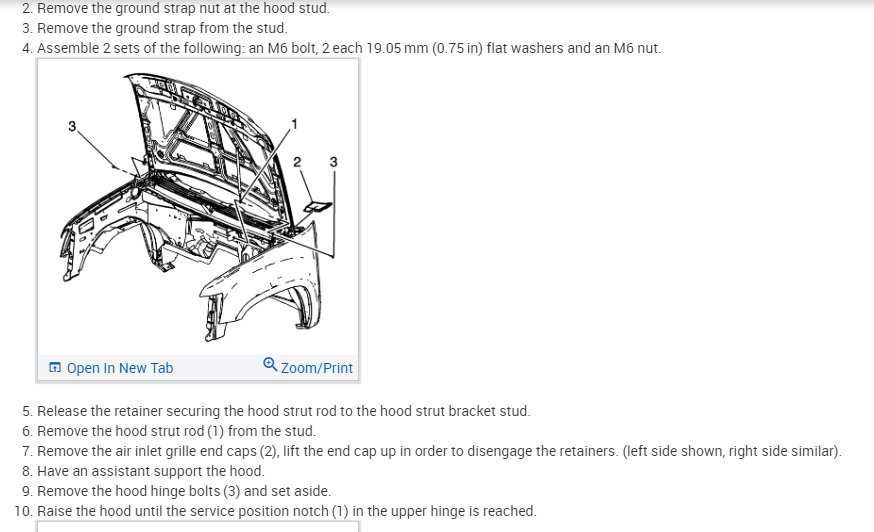 2. Remove the ground strap nut at the hood stud.
3. Remove the ground strap from the stud.
4. Assemble 2 sets of the following: an M6 bolt, 2 each 19.05 mm (0.75 in) flat washers and an M6 nut.

3
1
2
3

Open In New Tab
Zoom/Print

5. Release the retainer securing the hood strut rod to the hood strut bracket stud.
6. Remove the hood strut rod (1) from the stud.
7. Remove the air inlet grille end caps (2), lift the end cap up in order to disengage the retainers. (left side shown, right side similar).
8. Have an assistant support the hood.
9. Remove the hood hinge bolts (3) and set aside.
10. Raise the hood until the service position notch (1) in the upper hinge is reached.