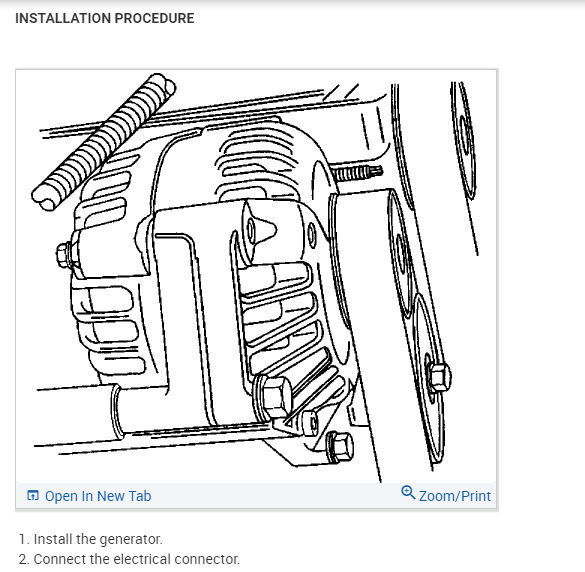 INSTALLATION PROCEDURE

Open In New Tab
Zoom/Print

1. Install the generator.
2. Connect the electrical connector.