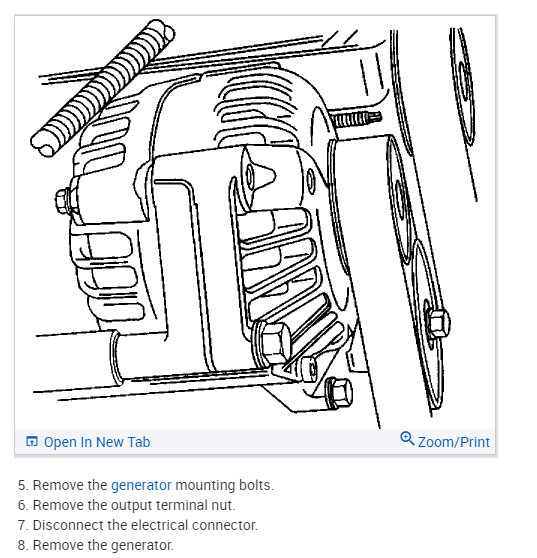 Open In New Tab

Zoom/Print

5. Remove the generator mounting bolts.
6. Remove the output terminal nut.
7. Disconnect the electrical connector.
8. Remove the generator.