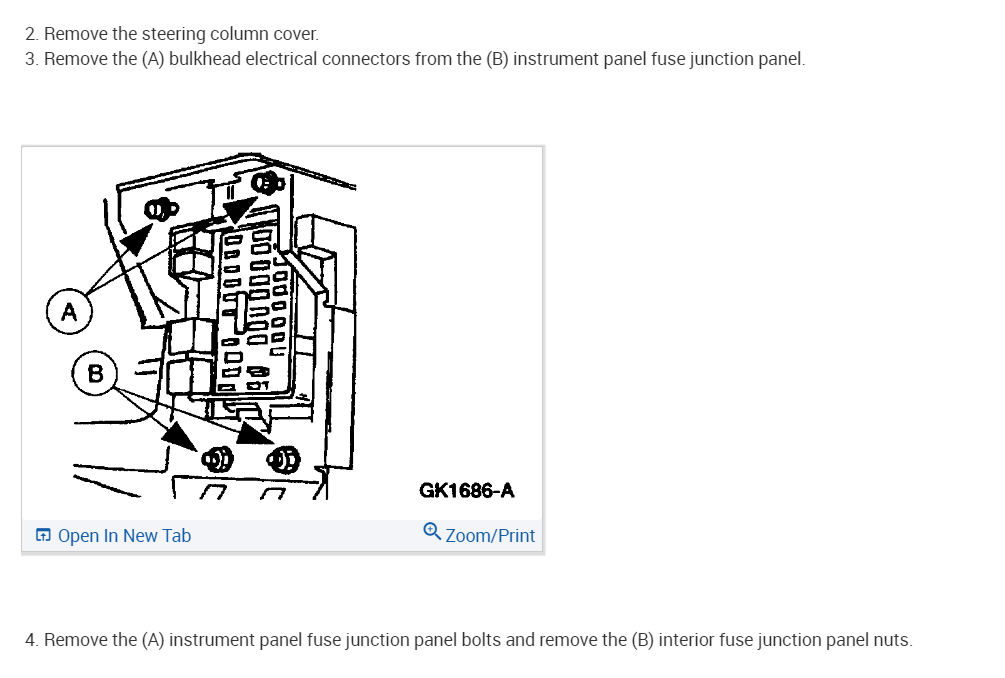 2. Remove the steering column cover.
3. Remove the (A) bulkhead electrical connectors from the (B) instrument panel fuse junction panel.

A

B

GK1686-A

Open In New Tab

Zoom/Print

4. Remove the (A) instrument panel fuse junction panel bolts and remove the (B) interior fuse junction panel nuts.