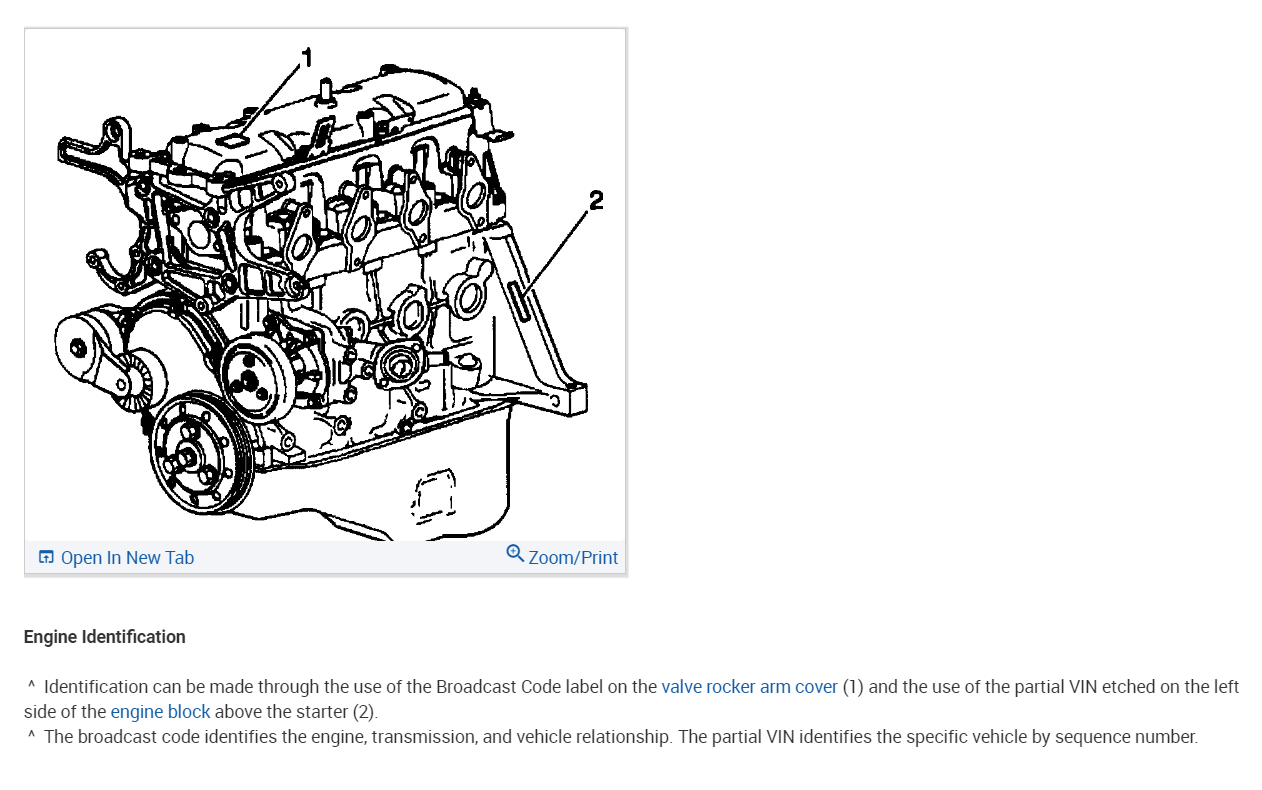 1

2

Open In New Tab

Zoom/Print

Engine Identification

^ Identification can be made through the use of the Broadcast Code label on the valve rocker arm cover (1) and the use of the partial VIN etched on the left side of the engine block above the starter (2).
^ The broadcast code identifies the engine, transmission, and vehicle relationship. The partial VIN identifies the specific vehicle by sequence number.