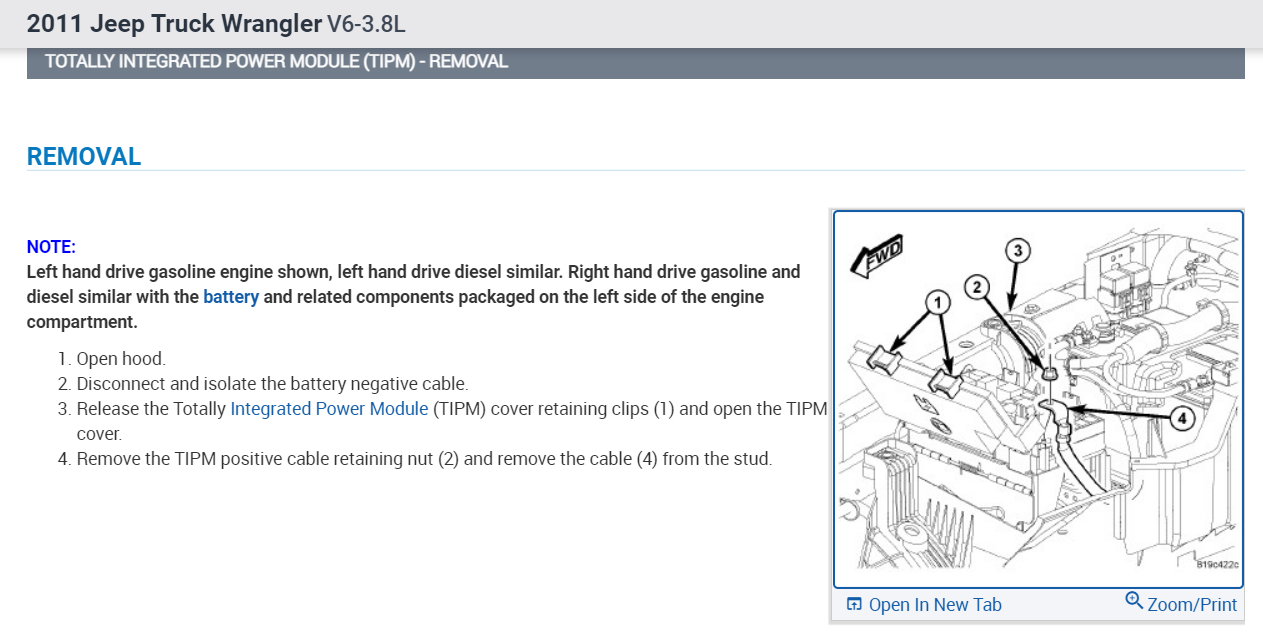 2011 Jeep Truck Wrangler V6-3.8L

TOTALLY INTEGRATED POWER MODULE (TIPM) - REMOVAL

REMOVAL

NOTE:
Left hand drive gasoline engine shown, left hand drive diesel similar. Right hand drive gasoline and diesel similar with the battery and related components packaged on the left side of the engine compartment.

1. Open hood.
2. Disconnect and isolate the battery negative cable.
3. Release the Totally Integrated Power Module (TIPM) cover retaining clips (1) and open the TIPM cover.
4. Remove the TIPM positive cable retaining nut (2) and remove the cable (4) from the stud.

FWD
1
2
3
4
819c422c

Open In New Tab
Zoom/Print